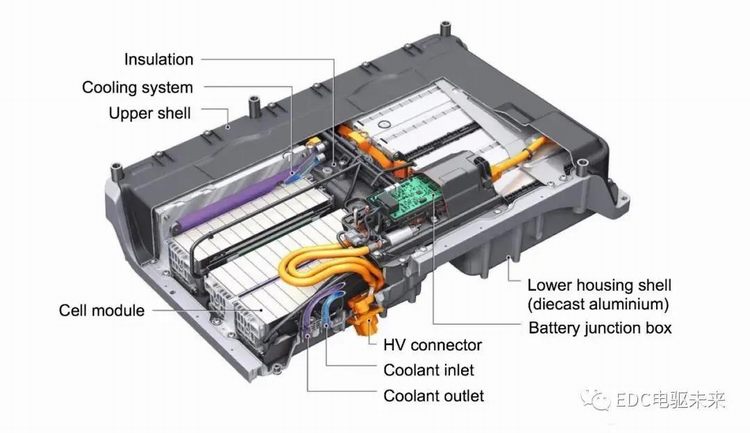 Insulation
Cooling system
Upper shell
Cell module
Lower housing shell (diecast aluminium)
Battery junction box
HV connector
Coolant inlet
Coolant outlet
EDC电驱未来